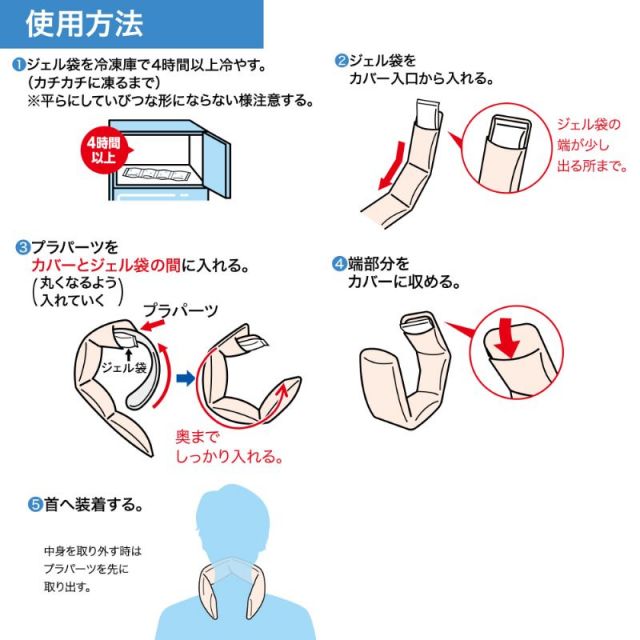 使用方法

❶ジェル袋を冷凍庫で4時間以上冷やす。
（カチカチに凍るまで）
※平らにしていびつな形にならない様注意する。

4時間以上

❷ジェル袋を
カバー入口から入れる。

ジェル袋の
端が少し
出る所まで。

❸プラパーツを
カバーとジェル袋の間に入れる。
（丸くなるよう
入れていく）

プラパーツ

ジェル袋

奥まで
しっかり入れる。

❹端部分を
カバーに収める。

❺首へ装着する。

中身を取り外す時は
プラパーツを先に
取り出す。