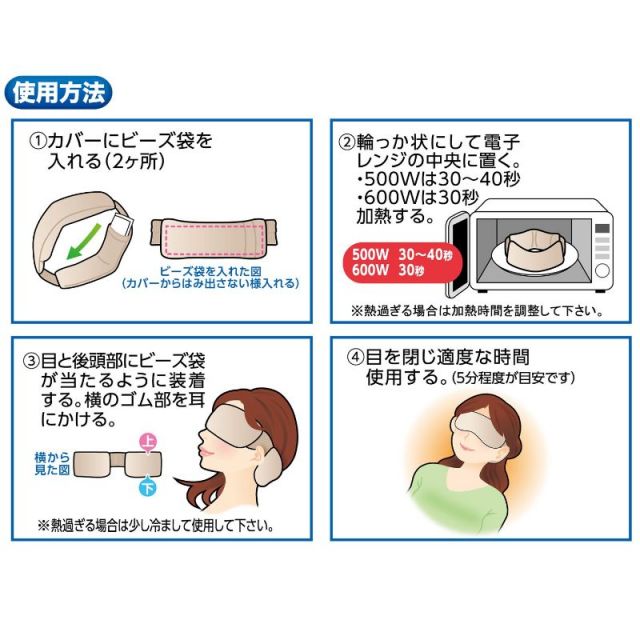 使用方法

①カバーにビーズ袋を入れる（2ヶ所）

ビーズ袋を入れた図
（カバーからはみ出さない様入れる）

②輪っか状にして電子レンジの中央に置く。
・500Wは30～40秒
・600Wは30秒
加熱する。

500W 30～40秒
600W 30秒

※熱過ぎる場合は加熱時間を調整して下さい。

③目と後頭部にビーズ袋が当たるように装着する。横のゴム部を耳にかける。

横から見た図
上
下

※熱過ぎる場合は少し冷まして使用して下さい。

④目を閉じ適度な時間使用する。（5分程度が目安です）